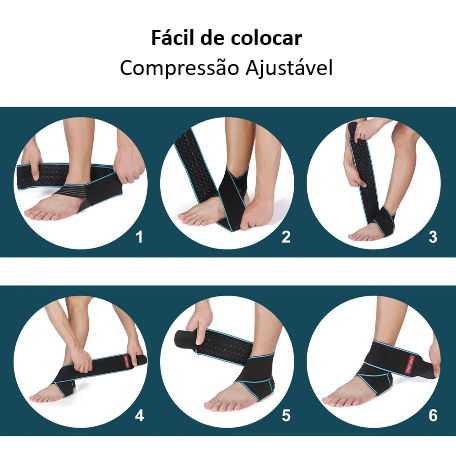 Fácil de colocar
Compressão Ajustável

1

2

3

4

5

6